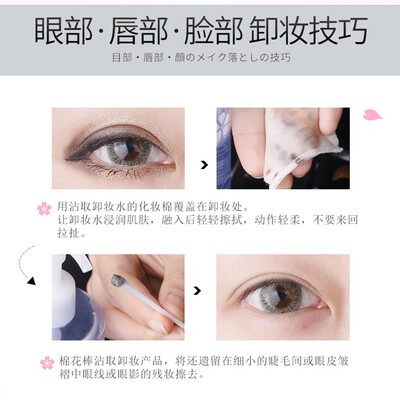 眼部·唇部·脸部 卸妆技巧

目部・唇部・顔のメイク落としの技巧

用沾取卸妆水的化妆棉覆盖在卸妆处。
让卸妆水浸润肌肤，融入后轻轻擦拭，动作轻柔，不要来回拉扯。

棉花棒沾取卸妆产品，将还遗留在细小的睫毛间或眼皮皱褶中眼线或眼影的残妆擦去。