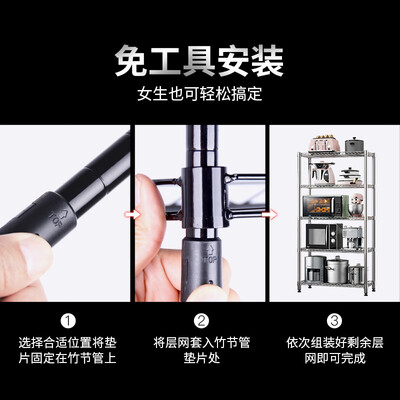 免工具安装
女生也可轻松搞定

TOP

TOP

①
选择合适位置将垫片固定在竹节管上

②
将层网套入竹节管垫片处

③
依次组装好剩余层网即可完成