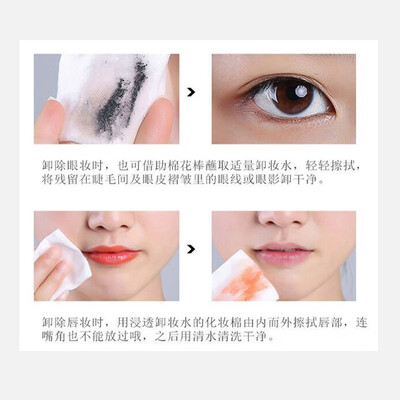 卸除眼妆时，也可借助棉花棒蘸取适量卸妆水，轻轻擦拭，将残留在睫毛间及眼皮褶皱里的眼线或眼影卸干净。

卸除唇妆时，用浸透卸妆水的化妆棉由内而外擦拭唇部，连嘴角也不能放过哦，之后用清水清洗干净。