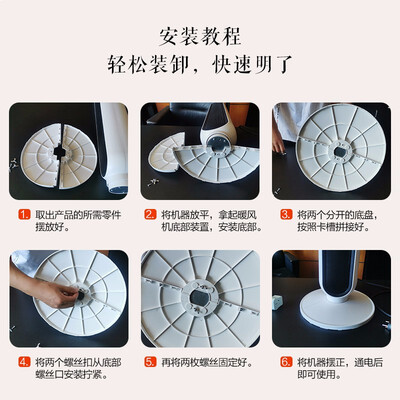 安装教程
轻松装卸，快速明了

1. 取出产品的所需零件摆放好。

2. 将机器放平，拿起暖风机底部装置，安装底部。

3. 将两个分开的底盘，按照卡槽拼接好。

4. 将两个螺丝扣从底部螺丝口安装拧紧。

5. 再将两枚螺丝固定好。

6. 将机器摆正，通电后即可使用。