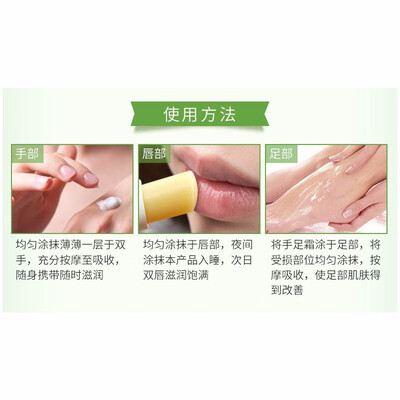 使用方法

手部

均匀涂抹薄薄一层于双手，充分按摩至吸收，随身携带随时滋润

唇部

均匀涂抹于唇部，夜间涂抹本产品入睡，次日双唇滋润饱满

足部

将手足霜涂于足部，将受损部位均匀涂抹，按摩吸收，使足部肌肤得到改善