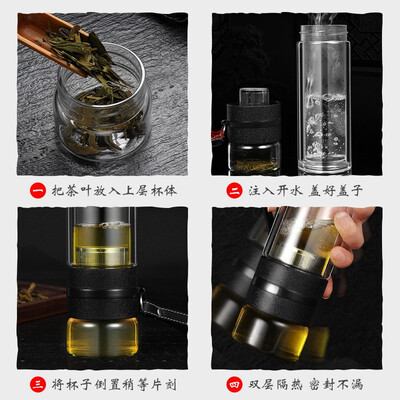 一 把茶叶放入上层杯体

二 注入开水 盖好盖子

三 将杯子倒置稍等片刻

四 双层隔热 密封不漏