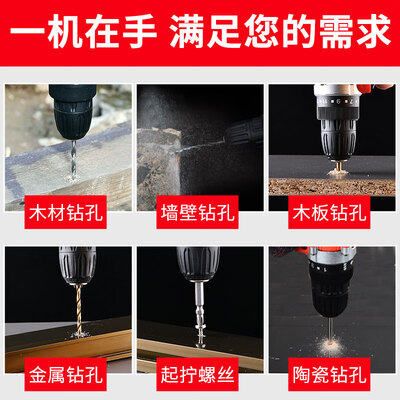 一机在手 满足您的需求

木材钻孔

墙壁钻孔

木板钻孔

金属钻孔

起拧螺丝

陶瓷钻孔