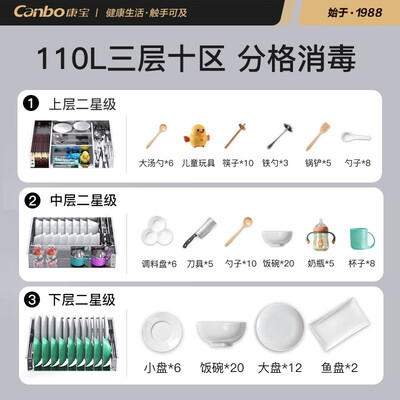 Canbo康宝 | 健康生活·触手可及

始于·1988

110L三层十区 分格消毒

❶ 上层二星级

大汤勺*6 儿童玩具 筷子*10 铁勺*3 锅铲*5 勺子*8

❷ 中层二星级

调料盘*6 刀具*5 勺子*10 饭碗*20 奶瓶*5 杯子*8

❸ 下层二星级

小盘*6 饭碗*20 大盘*12 鱼盘*2