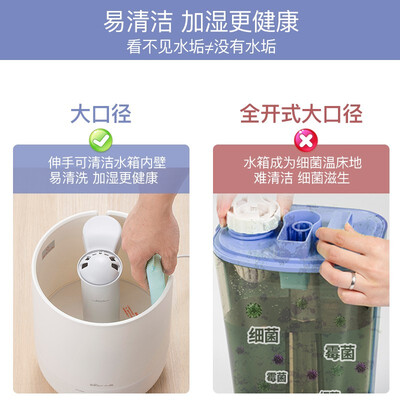 易清洁 加湿更健康
看不见水垢≠没有水垢

大口径
伸手可清洁水箱内壁
易清洗 加湿更健康

全开式大口径
水箱成为细菌温床地
难清洁 细菌滋生

细菌
霉菌
霉菌