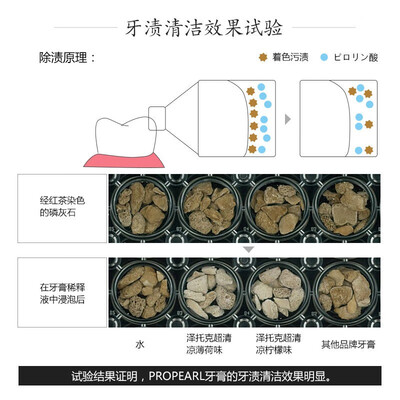 牙渍清洁效果试验

除渍原理：

着色污渍　ピロリン酸

经红茶染色的磷灰石

在牙膏稀释液中浸泡后

水

泽托克超清凉薄荷味

泽托克超清凉柠檬味

其他品牌牙膏

试验结果证明，PROPEARL牙膏的牙渍清洁效果明显。