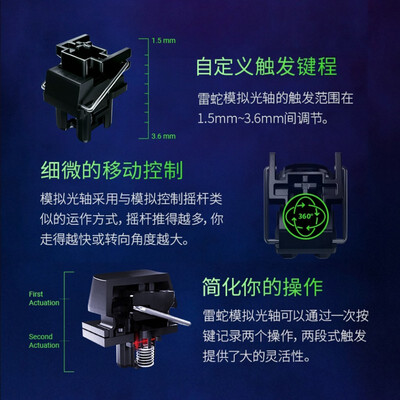 1.5 mm

3.6 mm

自定义触发键程

雷蛇模拟光轴的触发范围在1.5mm~3.6mm间调节。

细微的移动控制

模拟光轴采用与模拟控制摇杆类似的运作方式，摇杆推得越多，你走得越快或转向角度越大。

360°

First Actuation

Second Actuation

简化你的操作

雷蛇模拟光轴可以通过一次按键记录两个操作，两段式触发提供了大的灵活性。