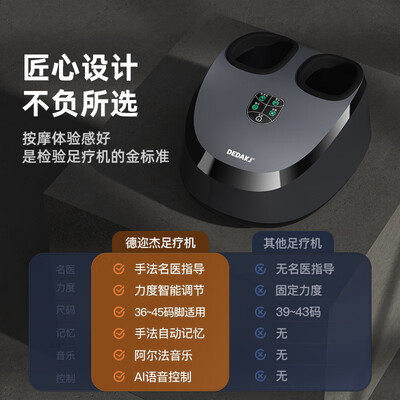 匠心设计
不负所选

按摩体验感好
是检验足疗机的金标准

DEDAKJ

|  | 德迩杰足疗机 | 其他足疗机 |
|---|---|---|
| 名医 | 手法名医指导 | 无名医指导 |
| 力度 | 力度智能调节 | 固定力度 |
| 尺码 | 36~45码脚适用 | 39~43码 |
| 记忆 | 手法自动记忆 | 无 |
| 音乐 | 阿尔法音乐 | 无 |
| 控制 | AI语音控制 | 无 |