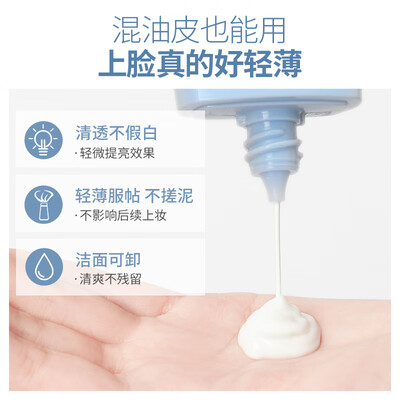 混油皮也能用
上脸真的好轻薄

清透不假白
· 轻微提亮效果

轻薄服帖 不搓泥
· 不影响后续上妆

洁面可卸
· 清爽不残留