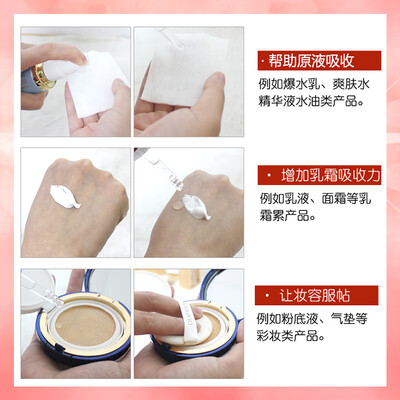 · 帮助原液吸收

例如爆水乳、爽肤水精华液水油类产品。

· 增加乳霜吸收力

例如乳液、面霜等乳霜累产品。

· 让妆容服帖

例如粉底液、气垫等彩妆类产品。