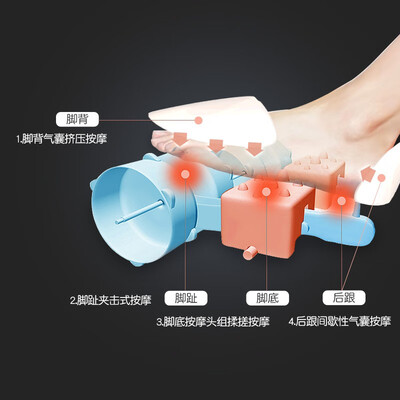 脚背

1.脚背气囊挤压按摩

2.脚趾夹击式按摩

脚趾

脚底

后跟

3.脚底按摩头组揉搓按摩

4.后跟间歇性气囊按摩