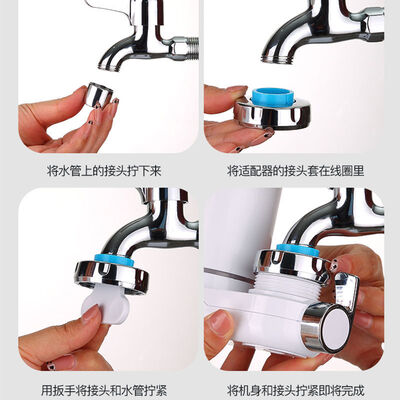 将水管上的接头拧下来

将适配器的接头套在线圈里

用扳手将接头和水管拧紧

将机身和接头拧紧即将完成