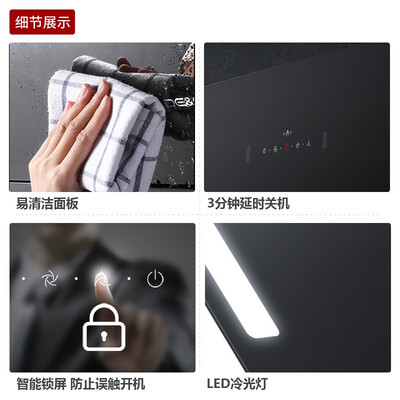 细节展示

易清洁面板

3分钟延时关机

智能锁屏 防止误触开机

LED冷光灯