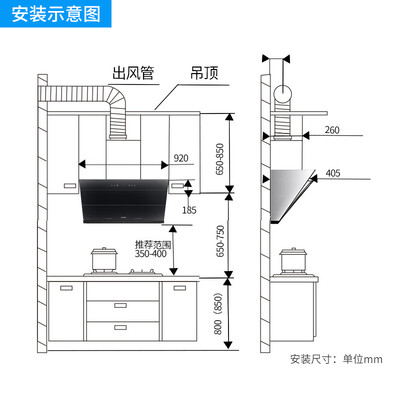 安装示意图

出风管

吊顶

920

650-850

185

650-750

推荐范围
350-400

800（850）

260

405

安装尺寸：单位mm