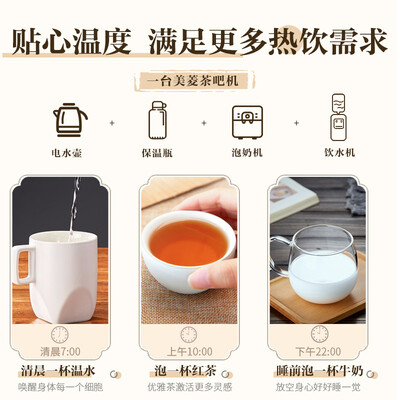 贴心温度 满足更多热饮需求

一台美菱茶吧机

电水壶 + 保温瓶 + 泡奶机 + 饮水机

清晨7:00
清晨一杯温水
唤醒身体每一个细胞

上午10:00
泡一杯红茶
优雅茶激活更多灵感

下午22:00
睡前泡一杯牛奶
放空身心好好睡一觉