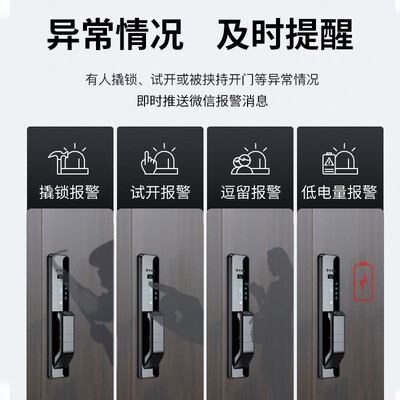 异常情况　及时提醒

有人撬锁、试开或被挟持开门等异常情况
即时推送微信报警消息

撬锁报警

试开报警

逗留报警

低电量报警