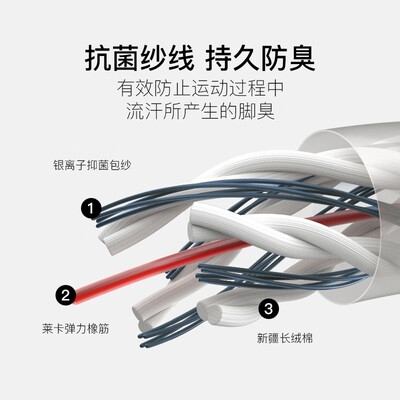 抗菌纱线 持久防臭

有效防止运动过程中
流汗所产生的脚臭

银离子抑菌包纱

1

2

莱卡弹力橡筋

3

新疆长绒棉