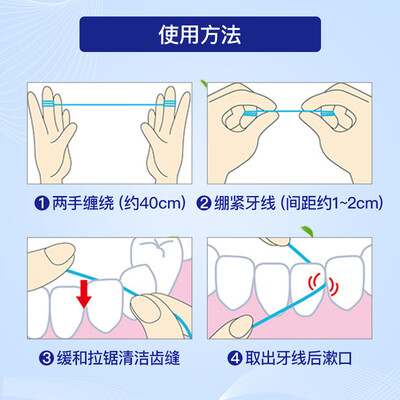 使用方法

❶ 两手缠绕（约40cm）

❷ 绷紧牙线（间距约1~2cm）

❸ 缓和拉锯清洁齿缝

❹ 取出牙线后漱口