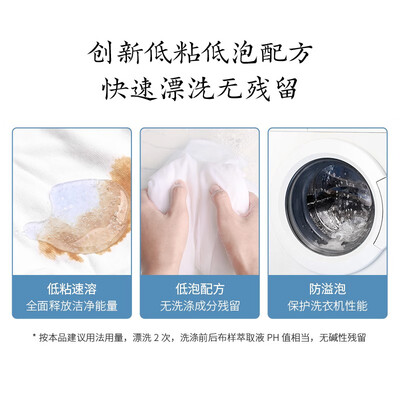 创新低粘低泡配方
快速漂洗无残留

低粘速溶
全面释放洁净能量

低泡配方
无洗涤成分残留

防溢泡
保护洗衣机性能

* 按本品建议用法用量，漂洗 2 次，洗涤前后布样萃取液 PH 值相当，无碱性残留