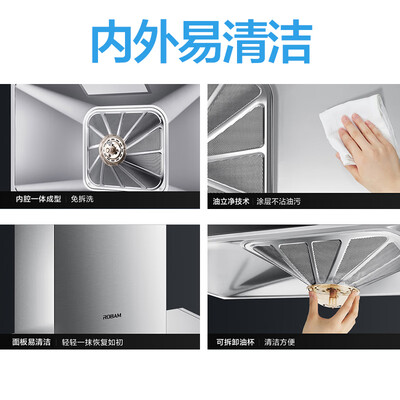 内外易清洁

内腔一体成型 | 免拆洗

油立净技术 | 涂层不沾油污

ROBAM

面板易清洁 | 轻轻一抹恢复如初

可拆卸油杯 | 清洁方便