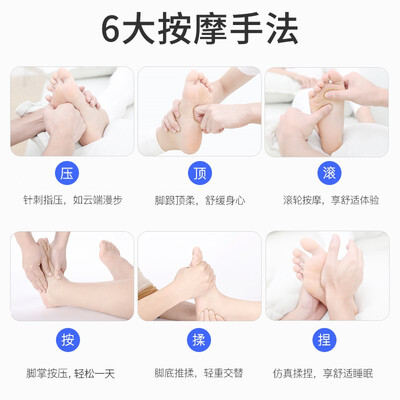 6大按摩手法

压
针刺指压，如云端漫步

顶
脚跟顶柔，舒缓身心

滚
滚轮按摩，享舒适体验

按
脚掌按压，轻松一天

揉
脚底推揉，轻重交替

捏
仿真揉捏，享舒适睡眠