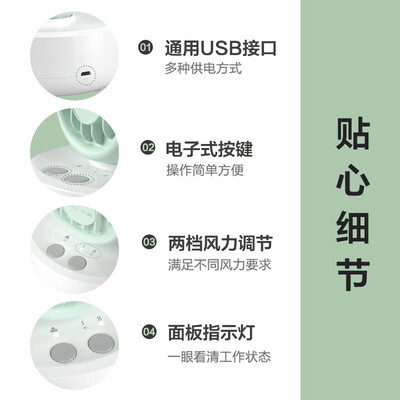 01 通用USB接口
多种供电方式

02 电子式按键
操作简单方便

03 两档风力调节
满足不同风力要求

04 面板指示灯
一眼看清工作状态

贴心细节