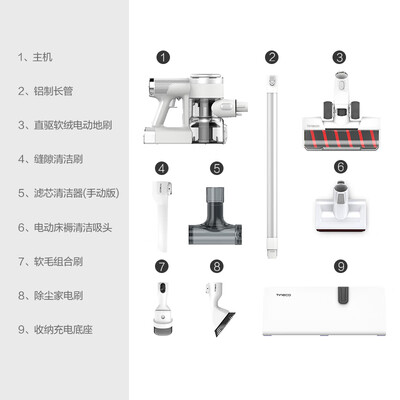 1、主机

2、铝制长管

3、直驱软绒电动地刷

4、缝隙清洁刷

5、滤芯清洁器(手动版)

6、电动床褥清洁吸头

7、软毛组合刷

8、除尘家电刷

9、收纳充电底座

1

2

3

4

5

6

7

8

9

TINECO