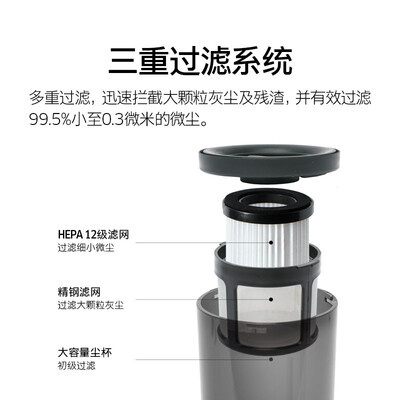 三重过滤系统

多重过滤，迅速拦截大颗粒灰尘及残渣，并有效过滤99.5%小至0.3微米的微尘。

HEPA 12级滤网
过滤细小微尘

精钢滤网
过滤大颗粒灰尘

大容量尘杯
初级过滤