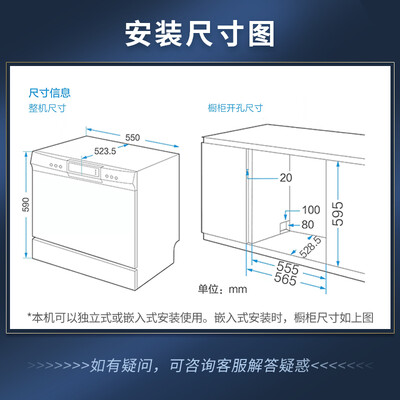 安装尺寸图

尺寸信息
整机尺寸

550
523.5
590

橱柜开孔尺寸

20
100
80
595
528.5
555
565

单位：mm

*本机可以独立式或嵌入式安装使用。嵌入式安装时，橱柜尺寸如上图

>>>>>>>>如有疑问，可咨询客服解答疑惑<<<<<<<<