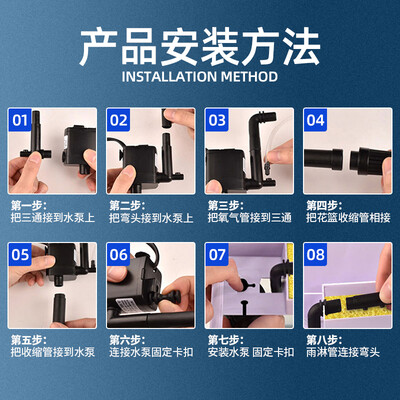 产品安装方法
INSTALLATION METHOD

01
第一步：
把三通接到水泵上

02
第二步：
把弯头接到水泵上

03
第三步：
把氧气管接到三通

04
第四步：
把花篮收缩管相接

05
第五步：
把收缩管接到水泵

06
第六步：
连接水泵固定卡扣

07
第七步：
安装水泵 固定卡扣

08
第八步：
雨淋管连接弯头