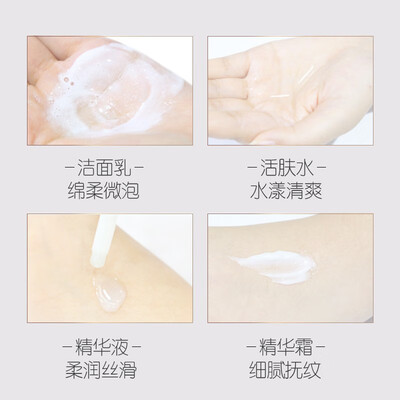 -洁面乳-
绵柔微泡

-活肤水-
水漾清爽

-精华液-
柔润丝滑

-精华霜-
细腻抚纹