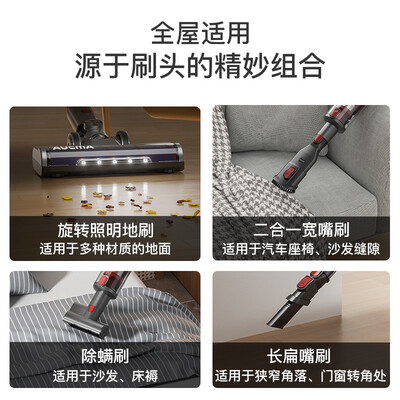 全屋适用
源于刷头的精妙组合

AUCMA

旋转照明地刷
适用于多种材质的地面

二合一宽嘴刷
适用于汽车座椅、沙发缝隙

除螨刷
适用于沙发、床褥

长扁嘴刷
适用于狭窄角落、门窗转角处