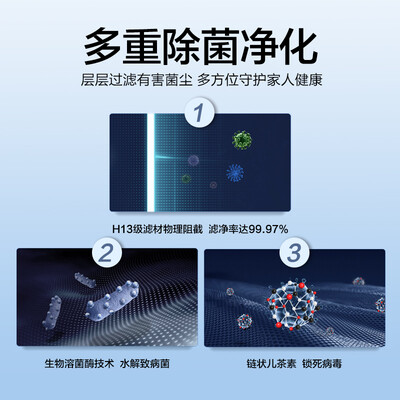 多重除菌净化

层层过滤有害菌尘 多方位守护家人健康

1

H13级滤材物理阻截 滤净率达99.97%

2

生物溶菌酶技术 水解致病菌

3

链状儿茶素 锁死病毒