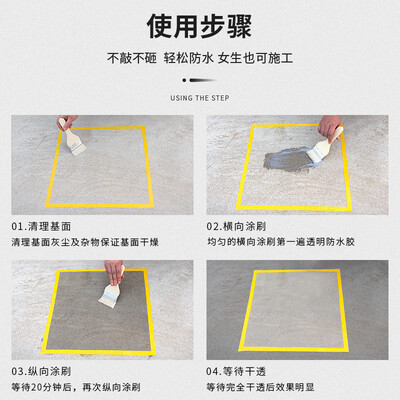 使用步骤

不敲不砸 轻松防水 女生也可施工

USING THE STEP

01.清理基面
清理基面灰尘及杂物保证基面干燥

02.横向涂刷
均匀的横向涂刷第一遍透明防水胶

03.纵向涂刷
等待20分钟后，再次纵向涂刷

04.等待干透
等待完全干透后效果明显