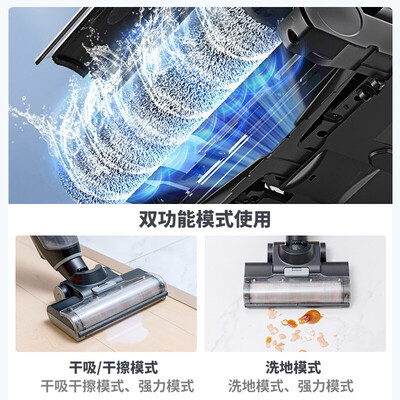 双功能模式使用

干吸/干擦模式
干吸干擦模式、强力模式

洗地模式
洗地模式、强力模式