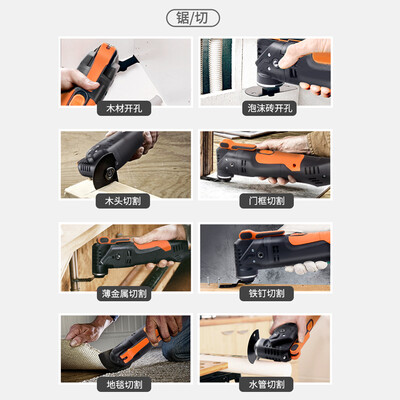 锯/切

木材开孔

泡沫砖开孔

木头切割

门框切割

薄金属切割

铁钉切割

地毯切割

水管切割