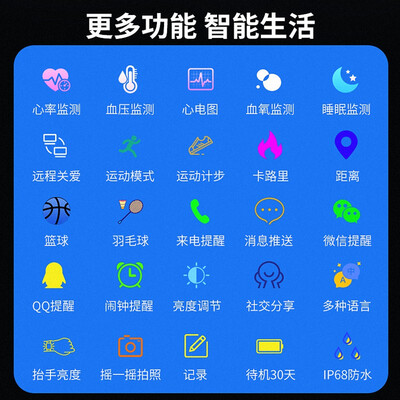 更多功能 智能生活

心率监测 血压监测 心电图 血氧监测 睡眠监测

远程关爱 运动模式 运动计步 卡路里 距离

篮球 羽毛球 来电提醒 消息推送 微信提醒

QQ提醒 闹钟提醒 亮度调节 社交分享 多种语言

抬手亮度 摇一摇拍照 记录 待机30天 IP68防水