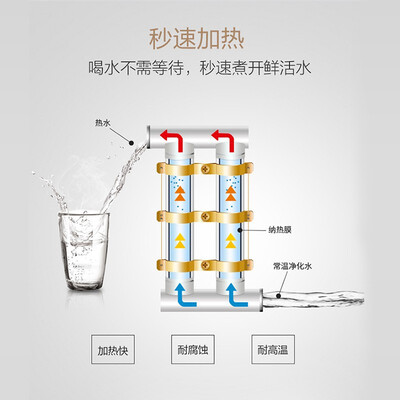 秒速加热

喝水不需等待，秒速煮开鲜活水

热水

纳热膜

常温净化水

加热快

耐腐蚀

耐高温