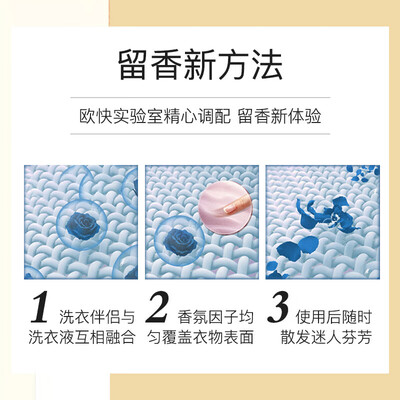 留香新方法

欧快实验室精心调配 留香新体验

1 洗衣伴侣与洗衣液互相融合

2 香氛因子均匀覆盖衣物表面

3 使用后随时散发迷人芬芳