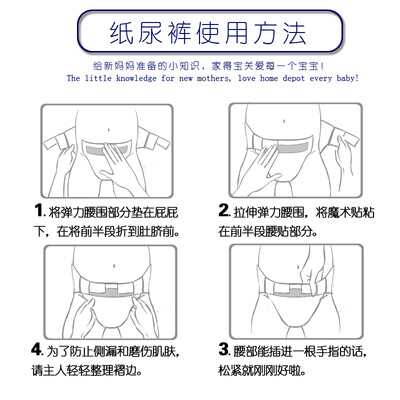 纸尿裤使用方法

给新妈妈准备的小知识，家得宝关爱每一个宝宝！
The little knowledge for new mothers, love home depot every baby!

1. 将弹力腰围部分垫在屁屁下，在将前半段折到肚脐前。

2. 拉伸弹力腰围，将魔术贴粘在前半段腰贴部分。

4. 为了防止侧漏和磨伤肌肤，请主人轻轻整理褶边。

3. 腰部能插进一根手指的话，松紧就刚刚好啦。