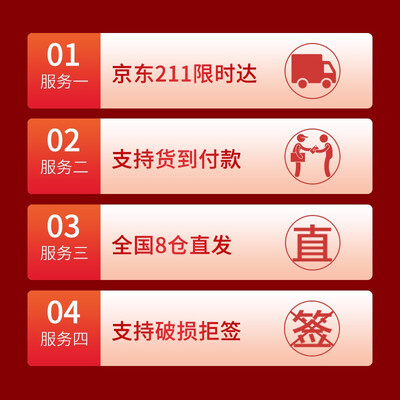 01
服务一

京东211限时达

02
服务二

支持货到付款

03
服务三

全国8仓直发

直

04
服务四

支持破损拒签

签