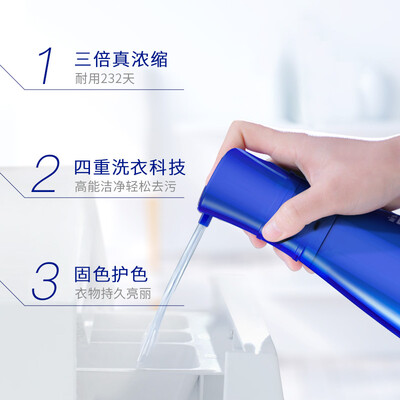 1 三倍真浓缩
耐用232天

2 四重洗衣科技
高能洁净轻松去污

3 固色护色
衣物持久亮丽