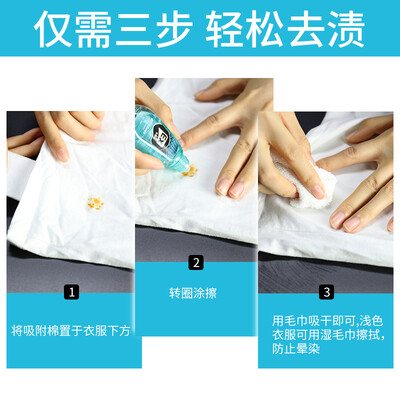 仅需三步 轻松去渍

1

将吸附棉置于衣服下方

2

转圈涂擦

3

用毛巾吸干即可,浅色衣服可用湿毛巾擦拭,防止晕染