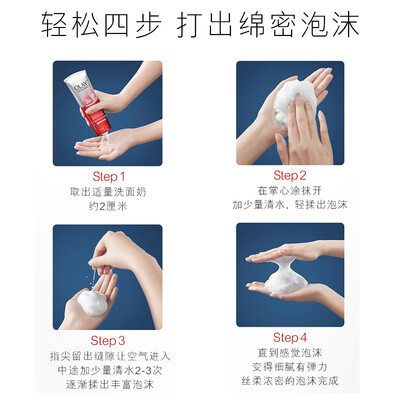 轻松四步 打出绵密泡沫

OLAY

Step 1
取出适量洗面奶
约2厘米

Step 2
在掌心涂抹开
加少量清水，轻揉出泡沫

Step 3
指尖留出缝隙让空气进入
中途加少量清水2-3次
逐渐揉出丰富泡沫

Step 4
直到感觉泡沫
变得细腻有弹力
丝柔浓密的泡沫完成