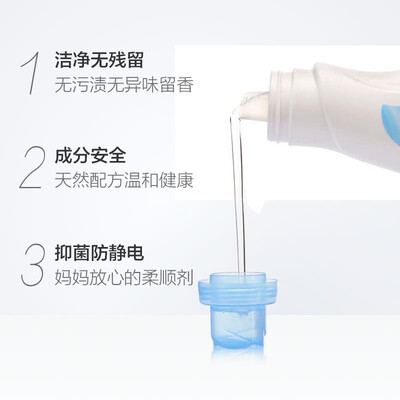 1 洁净无残留
无污渍无异味留香

2 成分安全
天然配方温和健康

3 抑菌防静电
妈妈放心的柔顺剂