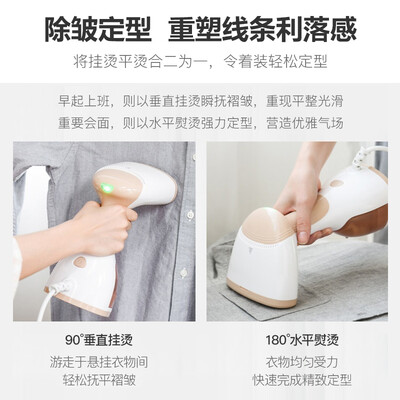 除皱定型 重塑线条利落感

将挂烫平烫合二为一，令着装轻松定型

早起上班，则以垂直挂烫瞬抚褶皱，重现平整光滑
重要会面，则以水平熨烫强力定型，营造优雅气场

90°垂直挂烫
游走于悬挂衣物间
轻松抚平褶皱

180°水平熨烫
衣物均匀受力
快速完成精致定型