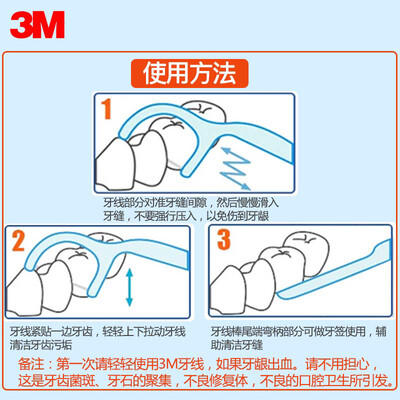 3M

使用方法

1

牙线部分对准牙缝间隙，然后慢慢滑入牙缝，不要强行压入，以免伤到牙龈

2

牙线紧贴一边牙齿，轻轻上下拉动牙线清洁牙齿污垢

3

牙线棒尾端弯柄部分可做牙签使用，辅助清洁牙缝

备注：第一次请轻轻使用3M牙线，如果牙龈出血。请不用担心，这是牙齿菌斑、牙石的聚集，不良修复体，不良的口腔卫生所引发。