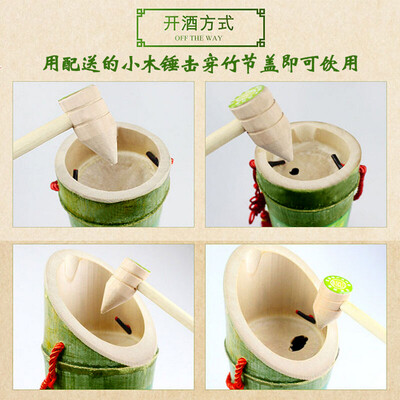 开酒方式
OFF THE WAY

用配送的小木锤击穿竹节盖即可饮用