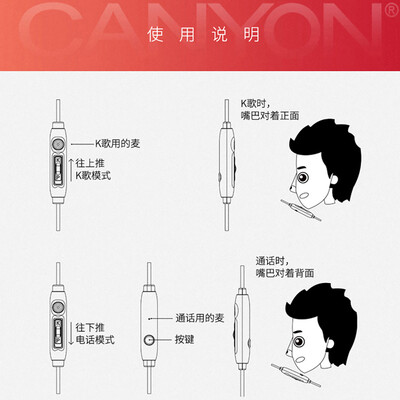 CANYON®

使用说明

K歌用的麦

往上推
K歌模式

K歌时，
嘴巴对着正面

往下推
电话模式

通话用的麦

按键

通话时，
嘴巴对着背面