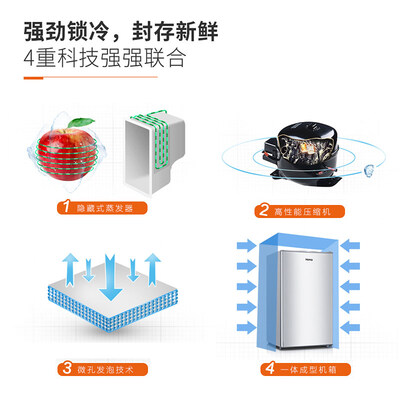 强劲锁冷，封存新鲜
4重科技强强联合

1 隐藏式蒸发器

2 高性能压缩机

3 微孔发泡技术

4 一体成型机箱